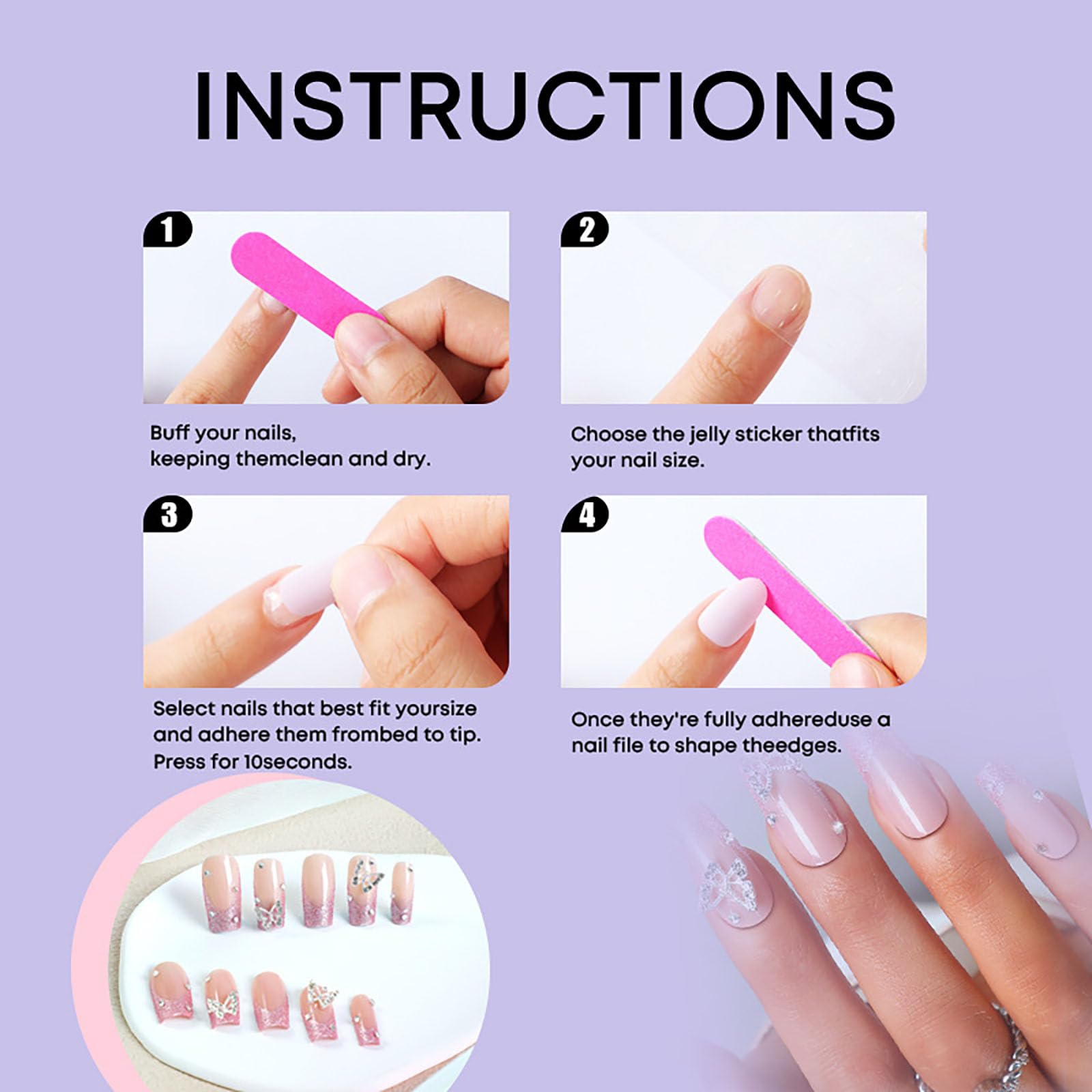 INSTRUCTIONS

1

Buff your nails, keeping themclean and dry.

2

Choose the jelly sticker thatfits your nail size.

3

Select nails that best fit yoursize and adhere them frombed to tip. Press for 10seconds.

4

Once they're fully adhereduse a nail file to shape theedges.