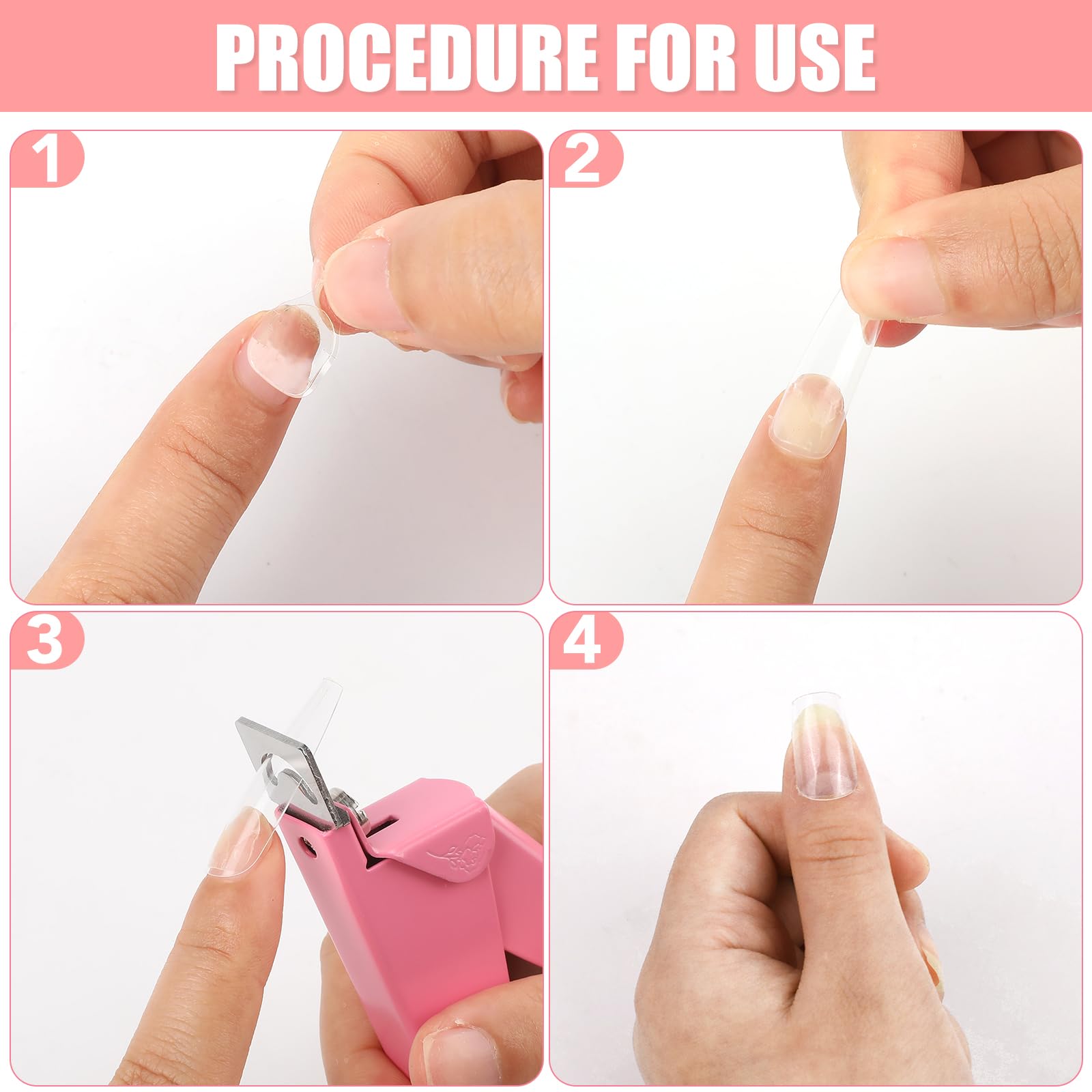 PROCEDURE FOR USE

1

2

3

4