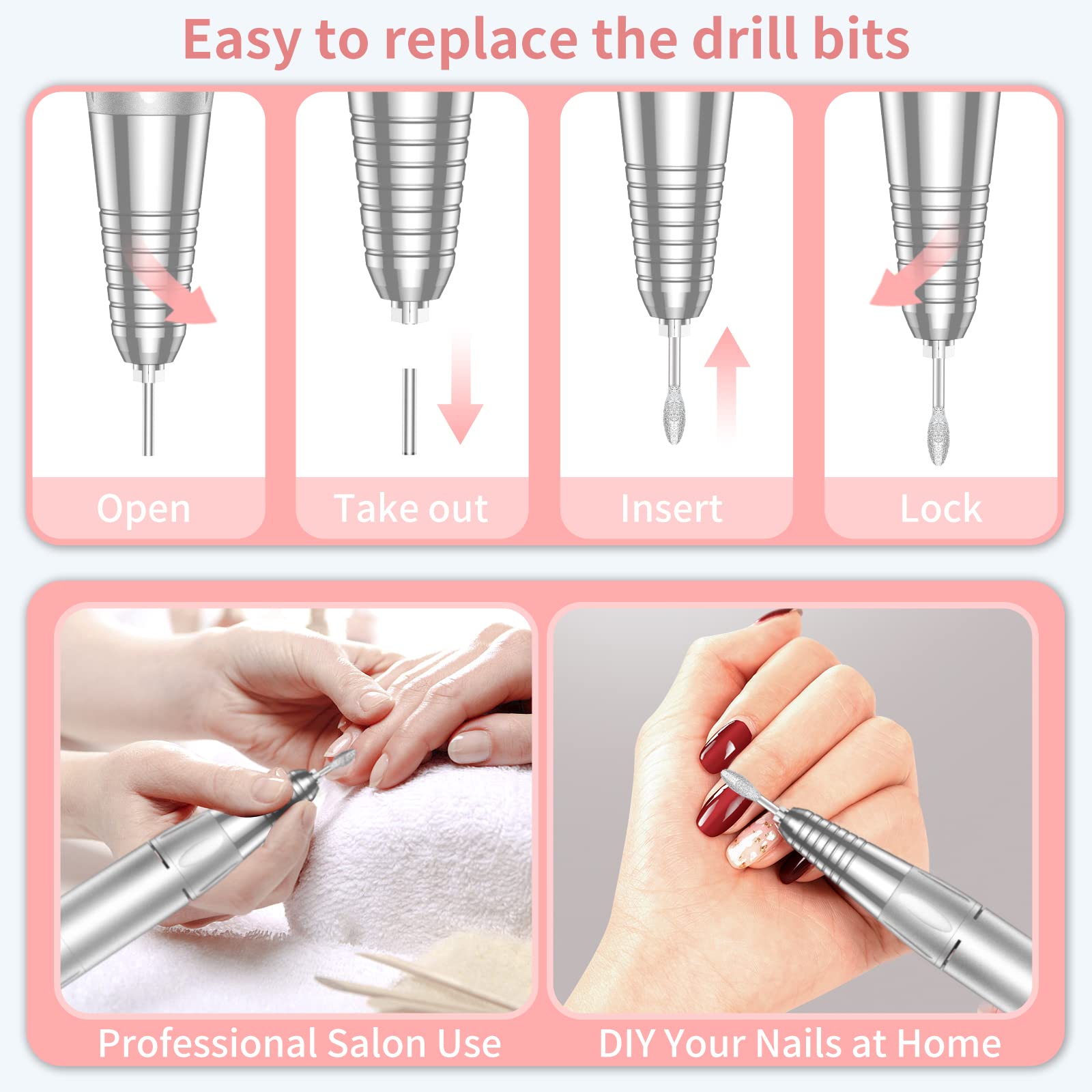 Easy to replace the drill bits

Open

Take out

Insert

Lock

Professional Salon Use

DIY Your Nails at Home